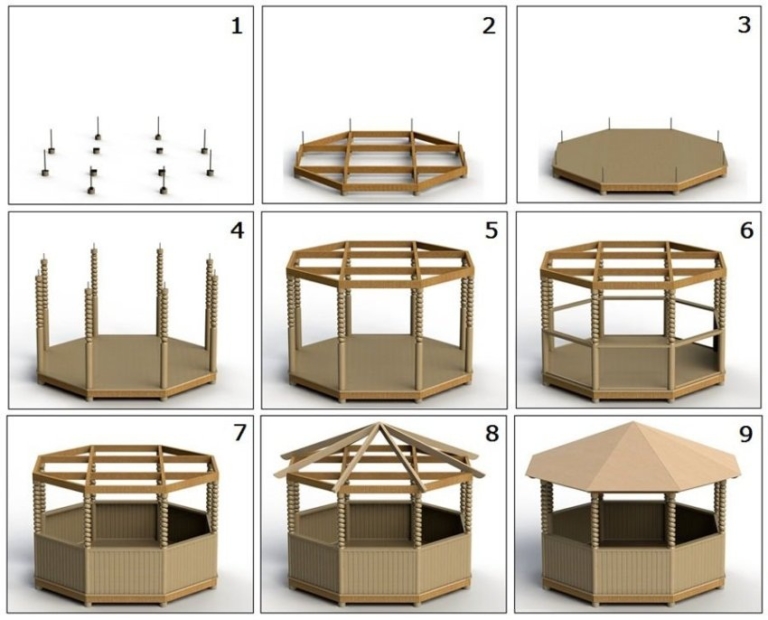 1

2

3

4

5

6

7

8

9